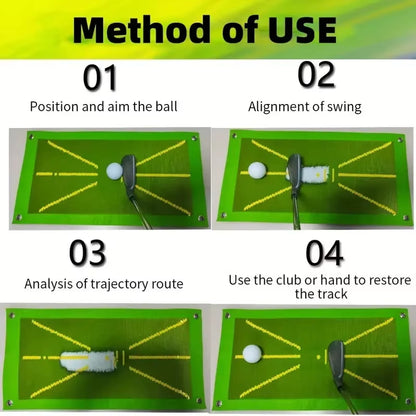 Method of USE

01

Position and aim the ball

02

Alignment of swing

03

Analysis of trajectory route

04

Use the club or hand to restore the track